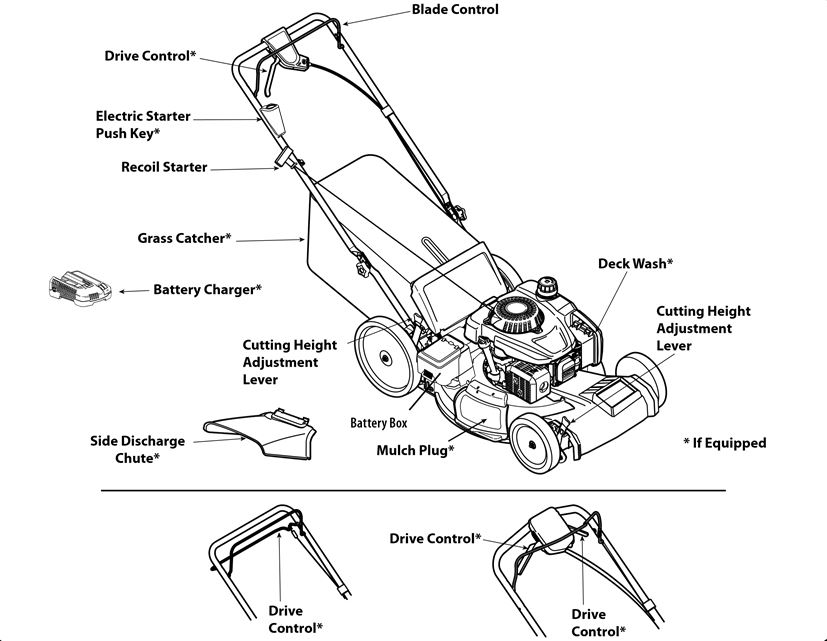 Blade Control

Drive Control*

Electric Starter Push Key*

Recoil Starter

Grass Catcher*

Battery Charger*

Deck Wash*

Cutting Height Adjustment Lever

Cutting Height Adjustment Lever

Battery Box

Side Discharge Chute*

Mulch Plug*

* If Equipped

Drive Control*

Drive Control*

Drive Control*